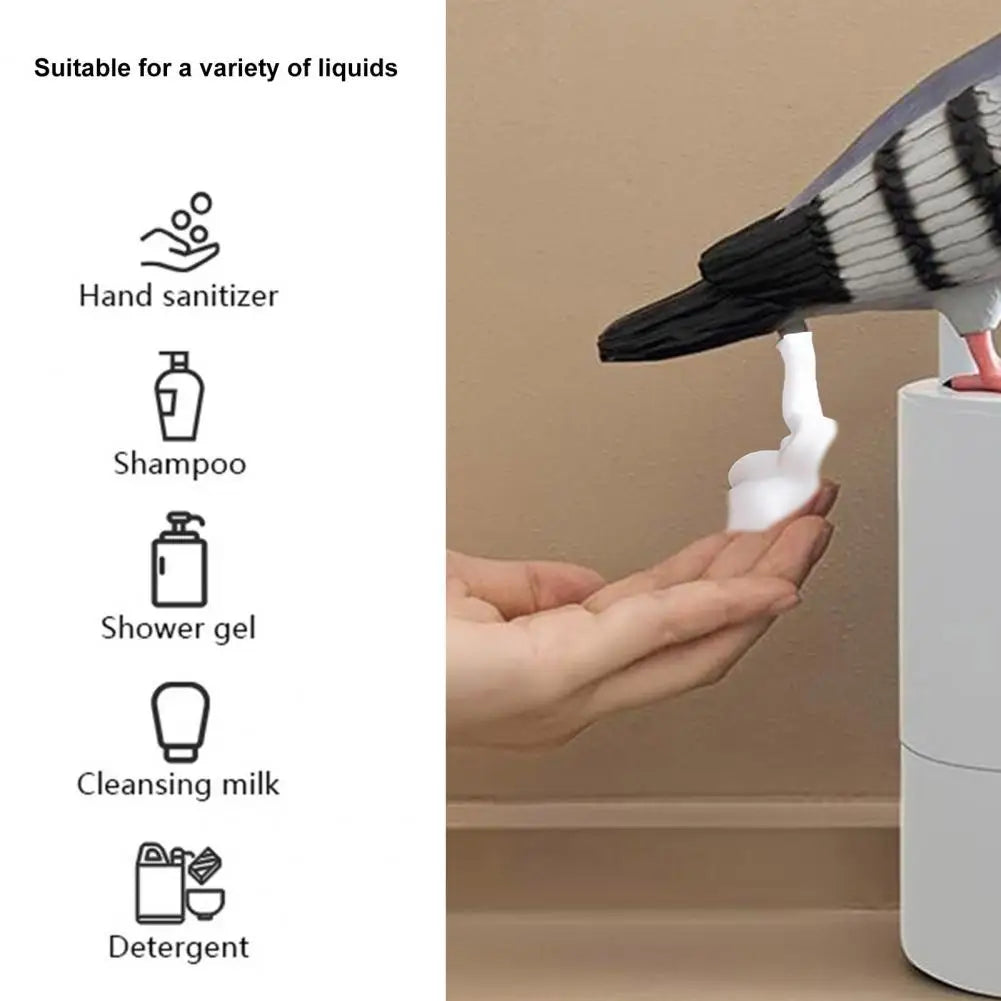 Suitable for a variety of liquids

Hand sanitizer

Shampoo

Shower gel

Cleansing milk

Detergent