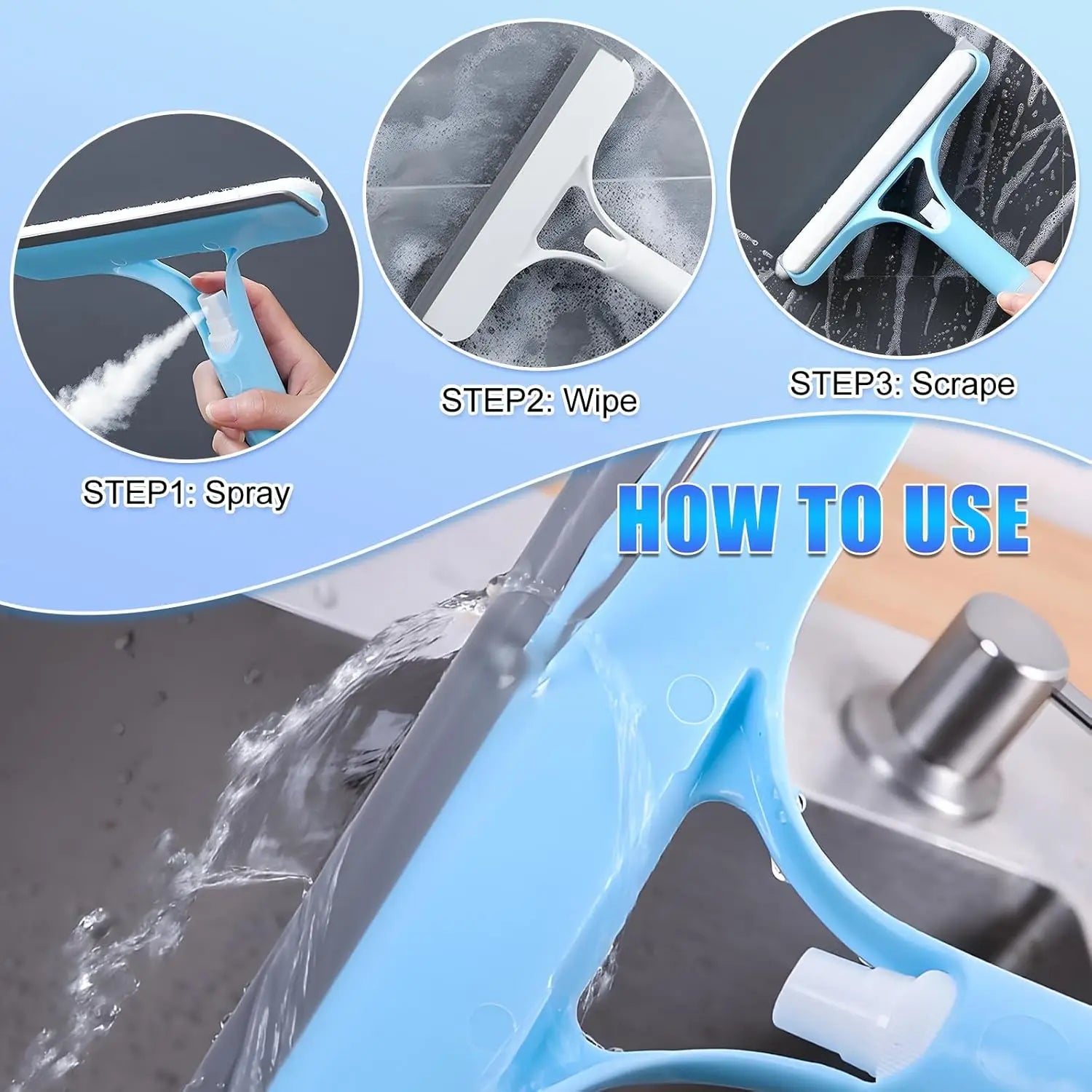 STEP1: Spray

STEP2: Wipe

STEP3: Scrape

HOW TO USE